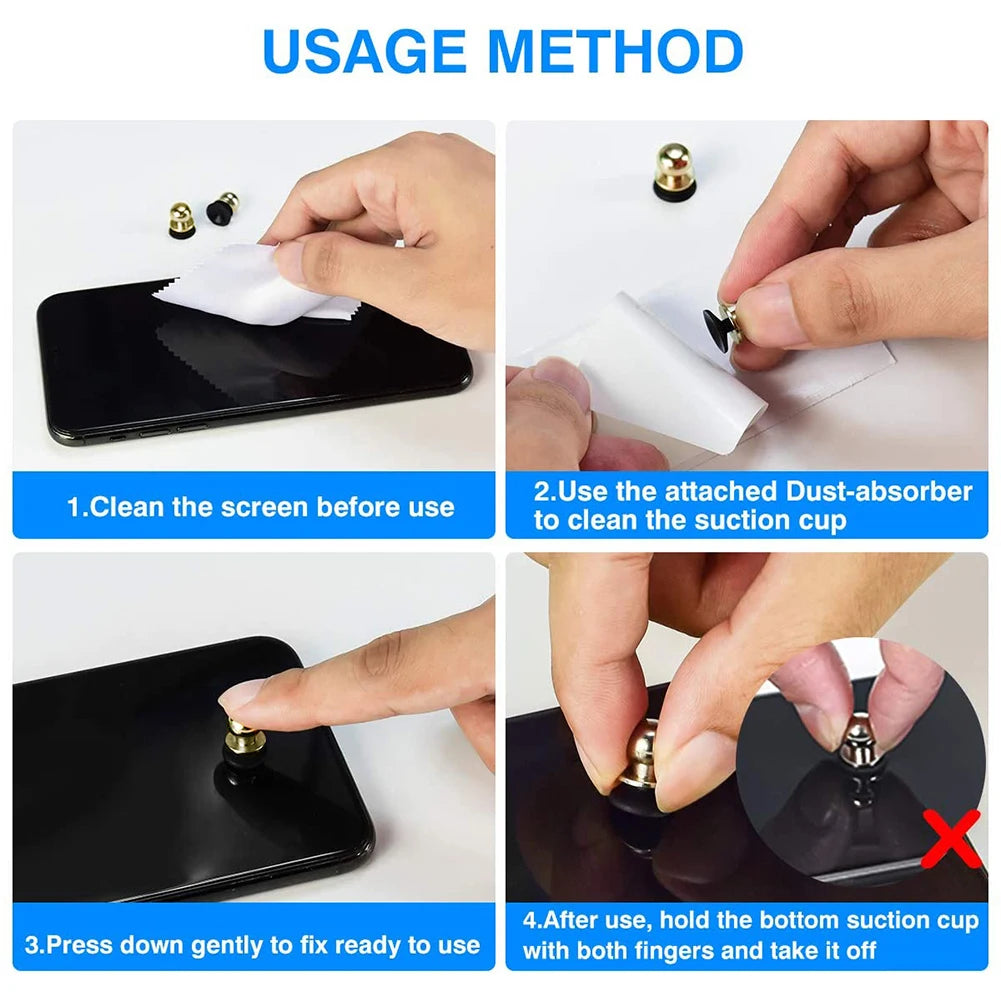 USAGE METHOD

1.Clean the screen before use

2.Use the attached Dust-absorber to clean the suction cup

3.Press down gently to fix ready to use

4.After use, hold the bottom suction cup with both fingers and take it off