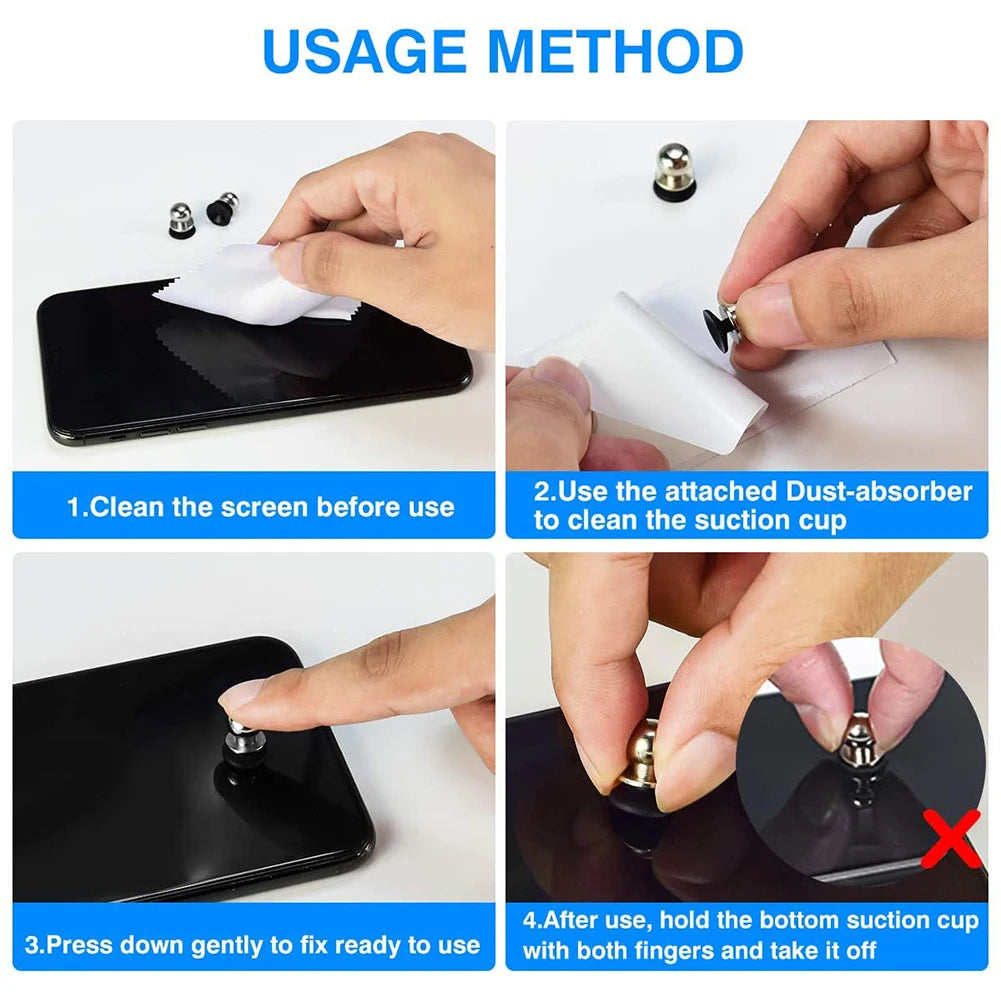 USAGE METHOD

1.Clean the screen before use

2.Use the attached Dust-absorber to clean the suction cup

3.Press down gently to fix ready to use

4.After use, hold the bottom suction cup with both fingers and take it off